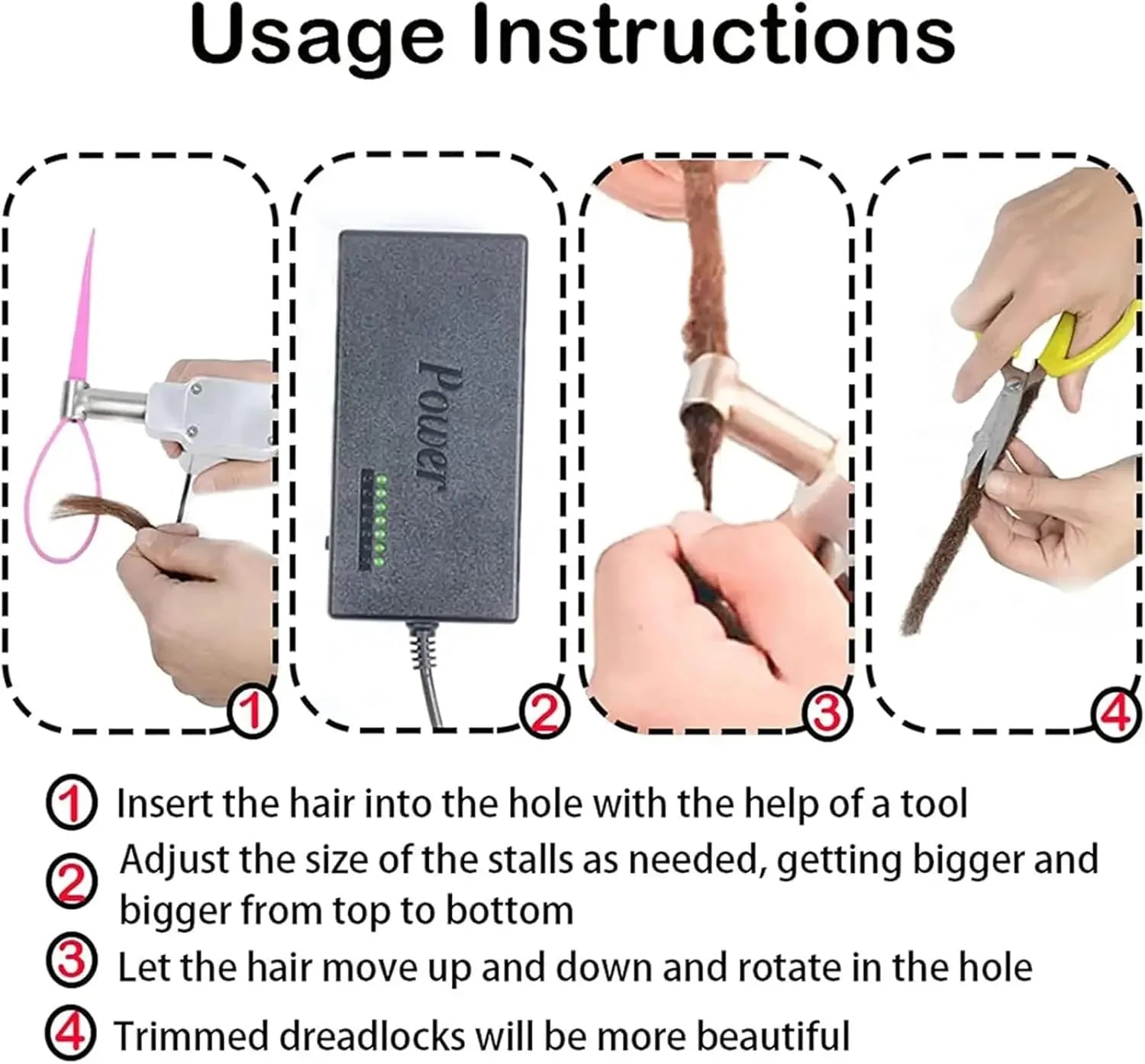 Usage Instructions

Power

①

②

③

④

① Insert the hair into the hole with the help of a tool

② Adjust the size of the stalls as needed, getting bigger and bigger from top to bottom

③ Let the hair move up and down and rotate in the hole

④ Trimmed dreadlocks will be more beautiful