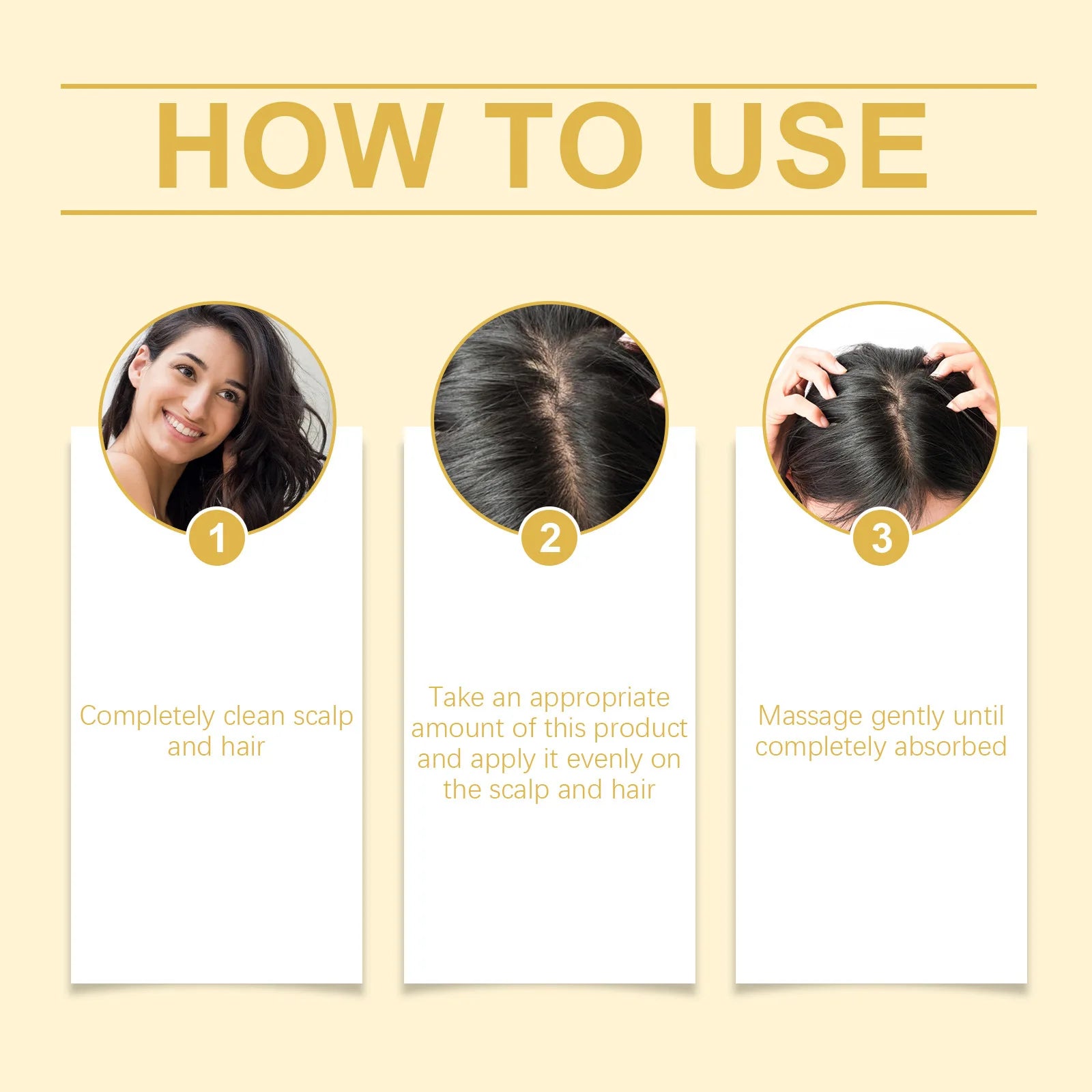 HOW TO USE

1

Completely clean scalp and hair

2

Take an appropriate amount of this product and apply it evenly on the scalp and hair

3

Massage gently until completely absorbed